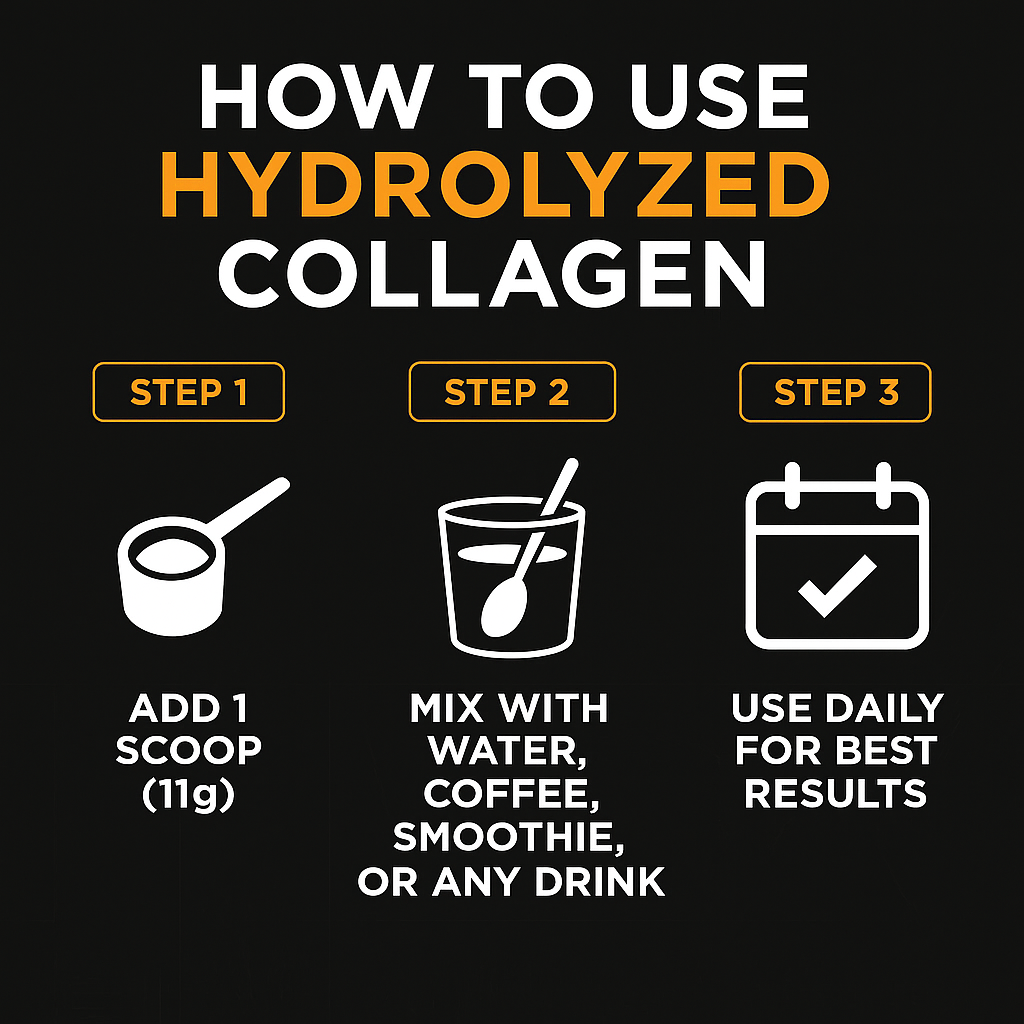 HOW TO USE
HYDROLYZED
COLLAGEN

STEP 1

ADD 1 SCOOP (11g)

STEP 2

MIX WITH WATER, COFFEE, SMOOTHIE, OR ANY DRINK

STEP 3

USE DAILY FOR BEST RESULTS