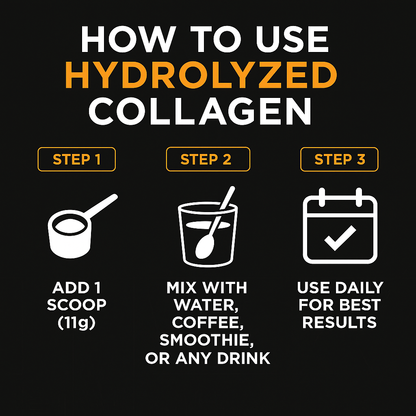 HOW TO USE
HYDROLYZED
COLLAGEN

STEP 1

ADD 1 SCOOP (11g)

STEP 2

MIX WITH WATER, COFFEE, SMOOTHIE, OR ANY DRINK

STEP 3

USE DAILY FOR BEST RESULTS